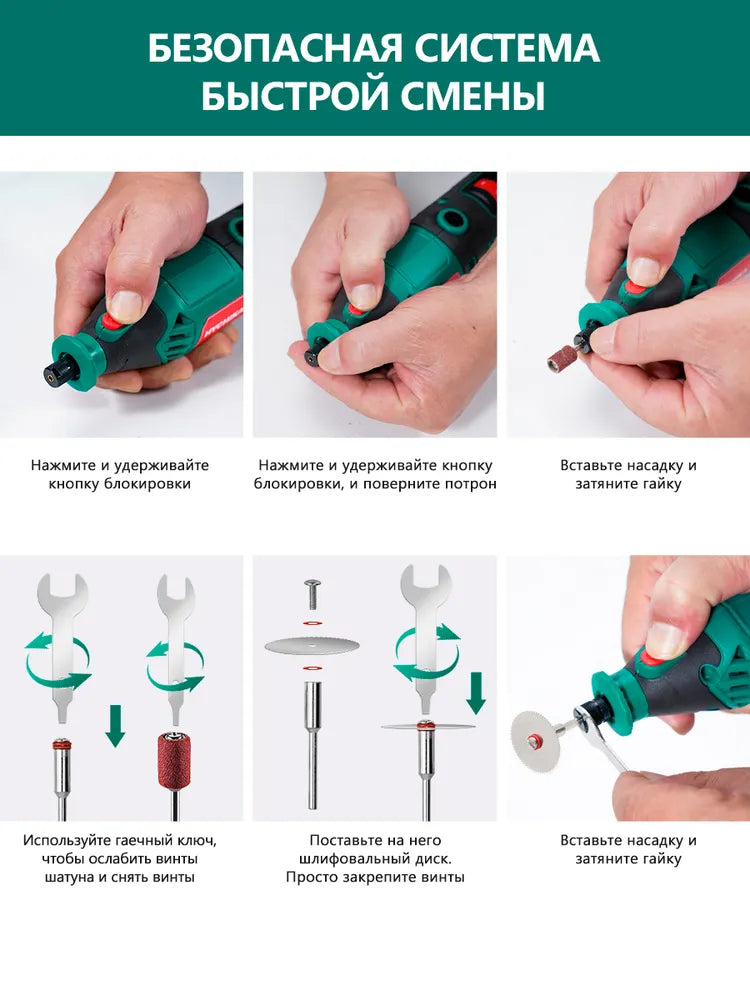 БЕЗОПАСНАЯ СИСТЕМА БЫСТРОЙ СМЕНЫ

Нажмите и удерживайте кнопку блокировки

Нажмите и удерживайте кнопку блокировки, и поверните потрон

Вставьте насадку и затяните гайку

Используйте гаечный ключ, чтобы ослабить винты шатуна и снять винты

Поставьте на него шлифовальный диск. Просто закрепите винты

Вставьте насадку и затяните гайку